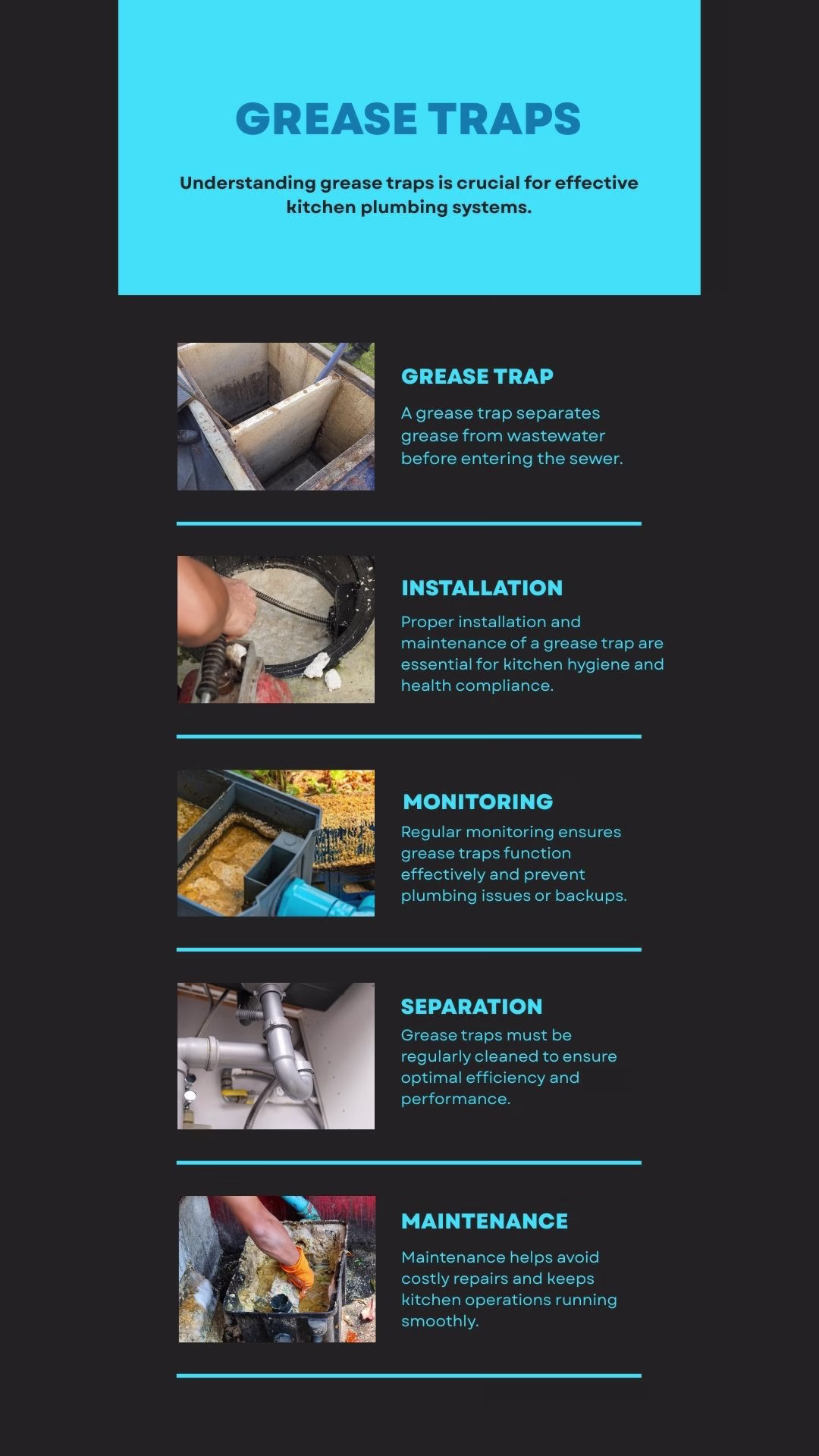 GREASE TRAPS

Understanding grease traps is crucial for effective kitchen plumbing systems.

GREASE TRAP

A grease trap separates grease from wastewater before entering the sewer.

INSTALLATION

Proper installation and maintenance of a grease trap are essential for kitchen hygiene and health compliance.

MONITORING

Regular monitoring ensures grease traps function effectively and prevent plumbing issues or backups.

SEPARATION

Grease traps must be regularly cleaned to ensure optimal efficiency and performance.

MAINTENANCE

Maintenance helps avoid costly repairs and keeps kitchen operations running smoothly.