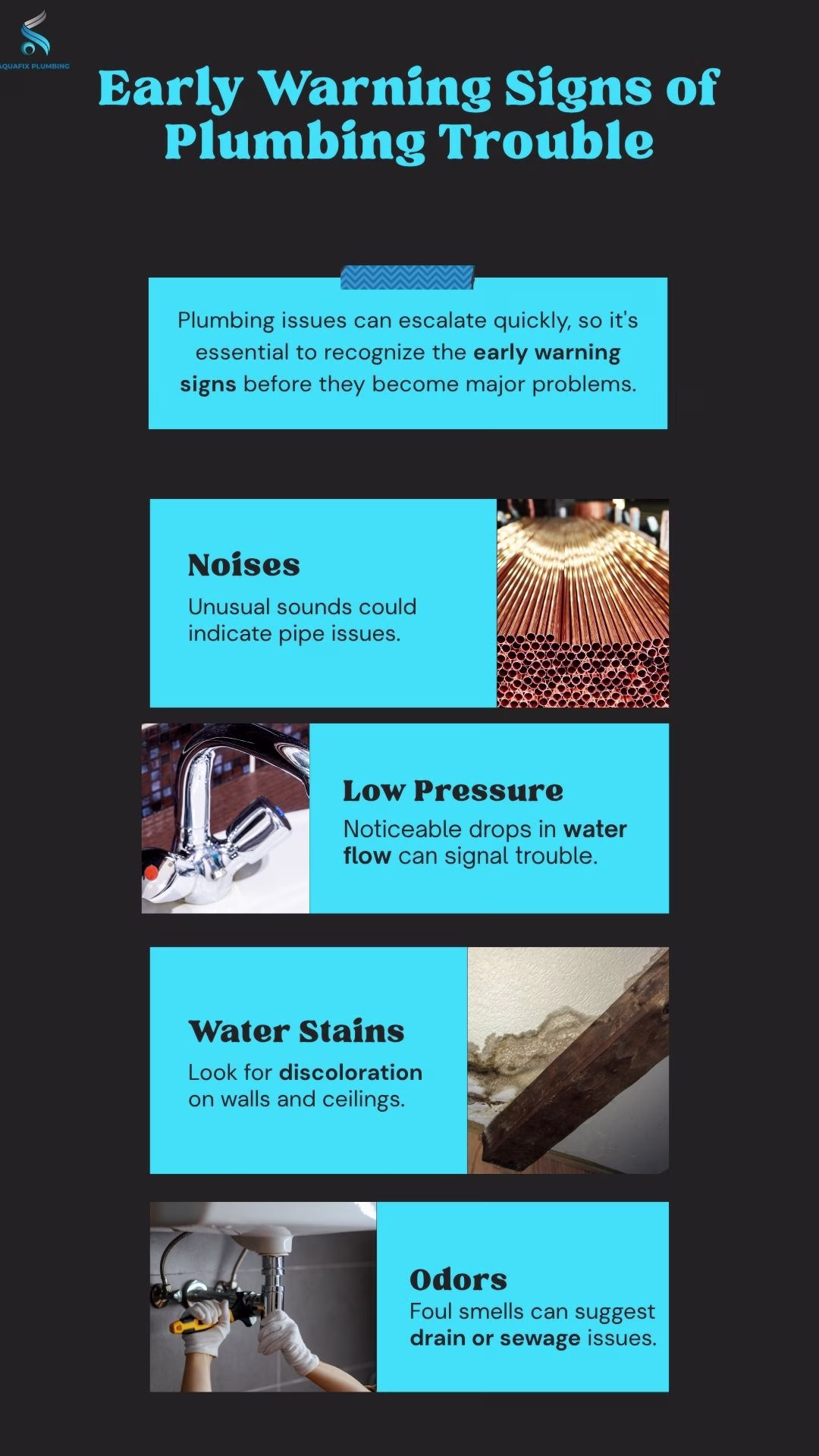 AQUAFIX PLUMBING

Early Warning Signs of Plumbing Trouble

Plumbing issues can escalate quickly, so it's essential to recognize the early warning signs before they become major problems.

Noises
Unusual sounds could indicate pipe issues.

Low Pressure
Noticeable drops in water flow can signal trouble.

Water Stains
Look for discoloration on walls and ceilings.

Odors
Foul smells can suggest drain or sewage issues.